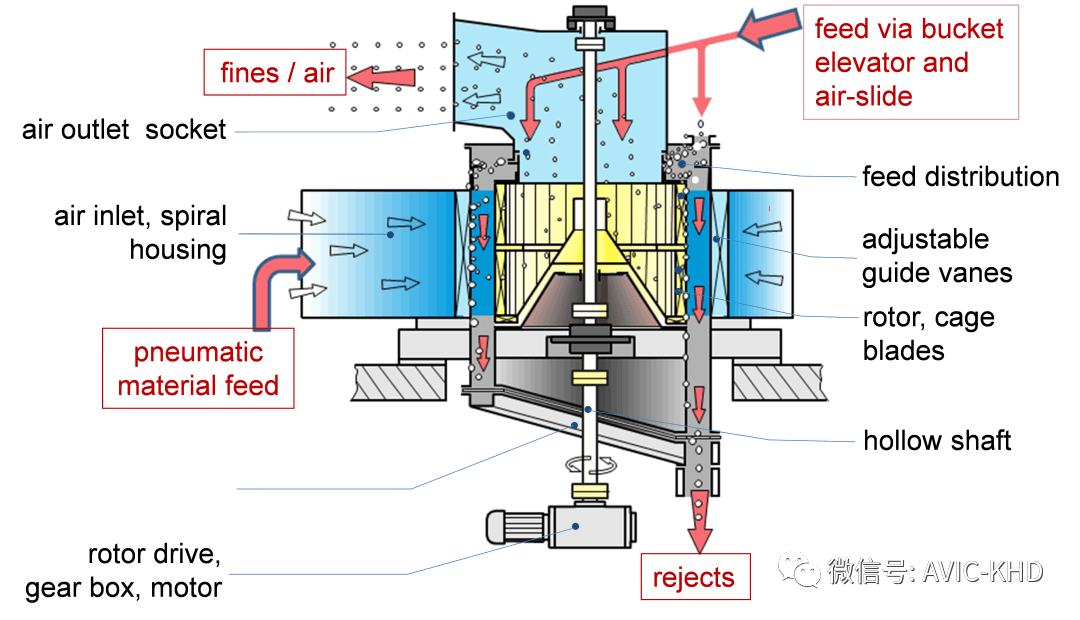 fines / air

feed via bucket elevator and air-slide

air outlet socket

feed distribution

air inlet, spiral housing

adjustable guide vanes

rotor, cage blades

pneumatic material feed

hollow shaft

rotor drive, gear box, motor

rejects

微信号: AVIC-KHD